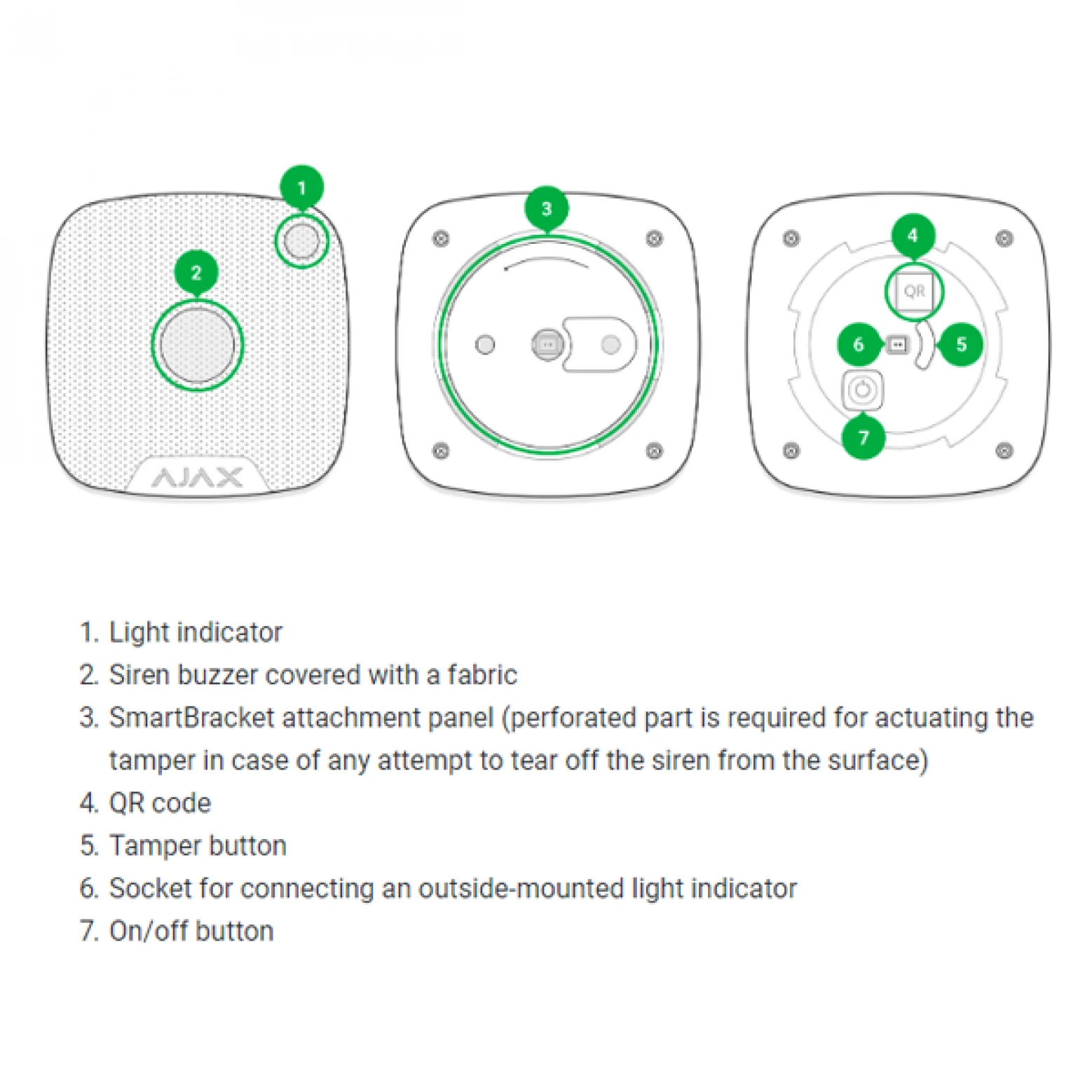 1

2

AJAX

3

4

QR

6

5

7

1. Light indicator
2. Siren buzzer covered with a fabric
3. SmartBracket attachment panel (perforated part is required for actuating the tamper in case of any attempt to tear off the siren from the surface)
4. QR code
5. Tamper button
6. Socket for connecting an outside-mounted light indicator
7. On/off button