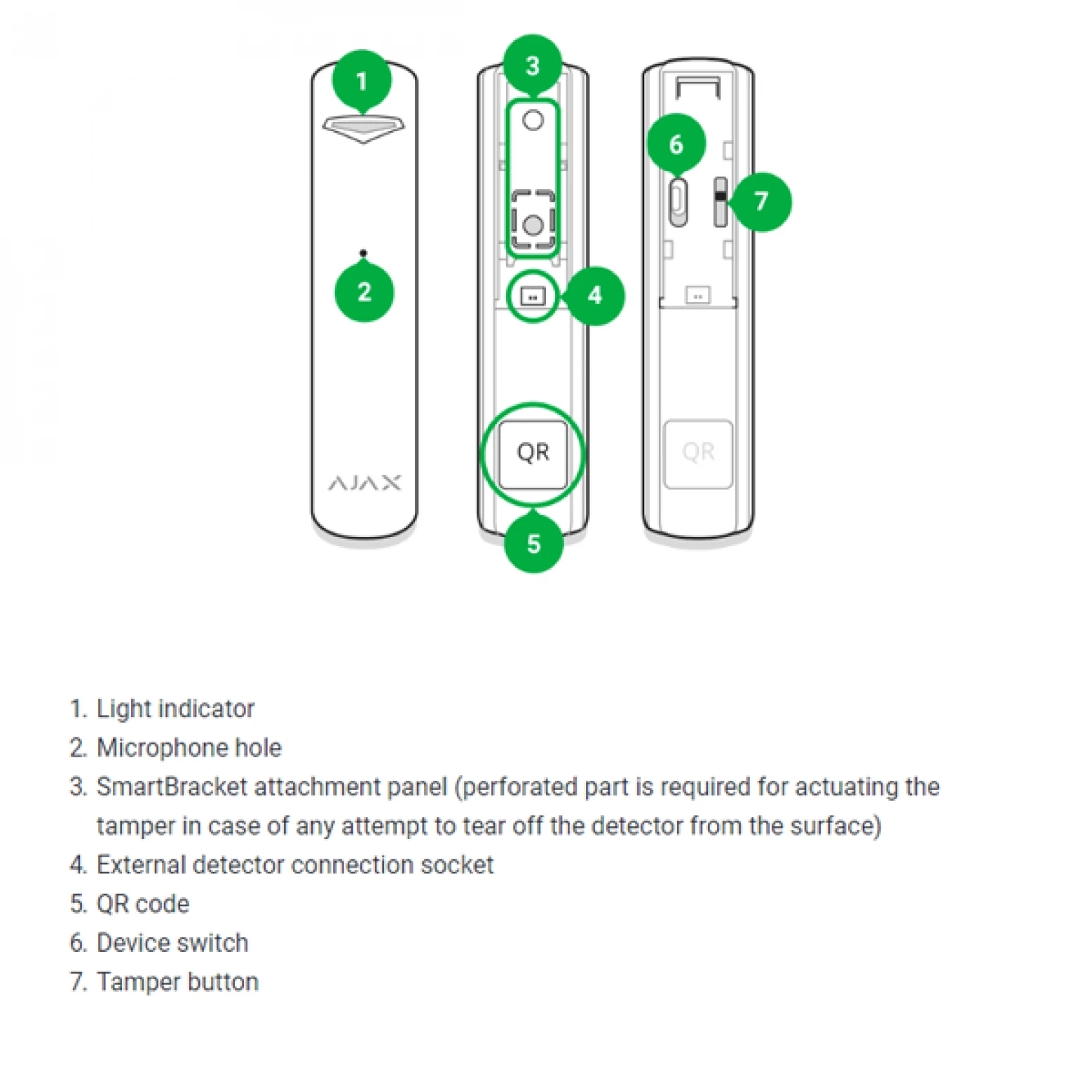 1
2
AJAX
3
4
QR
5
6
7
QR

1. Light indicator
2. Microphone hole
3. SmartBracket attachment panel (perforated part is required for actuating the tamper in case of any attempt to tear off the detector from the surface)
4. External detector connection socket
5. QR code
6. Device switch
7. Tamper button