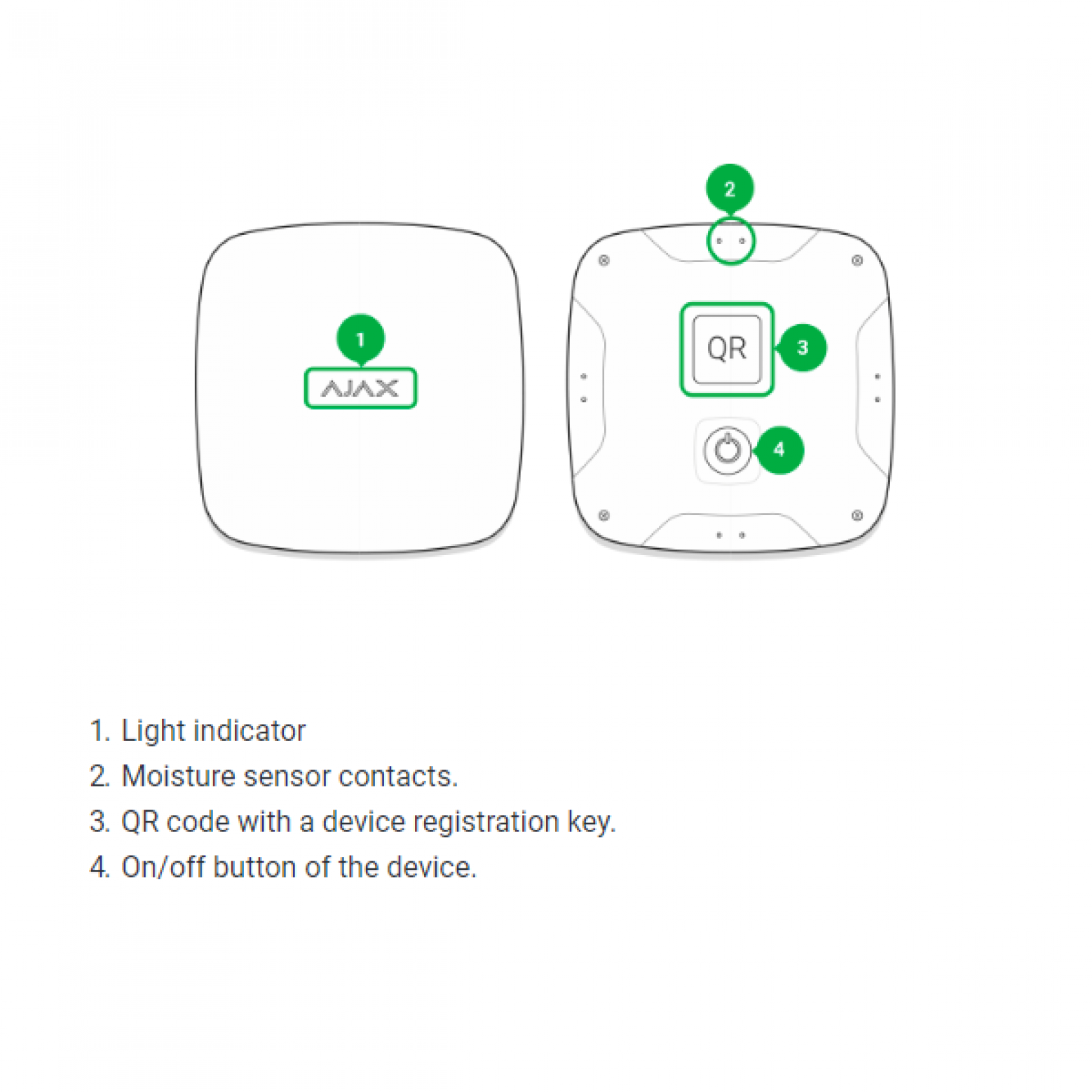 2

1

AJAX

QR

3

4

1. Light indicator
2. Moisture sensor contacts.
3. QR code with a device registration key.
4. On/off button of the device.